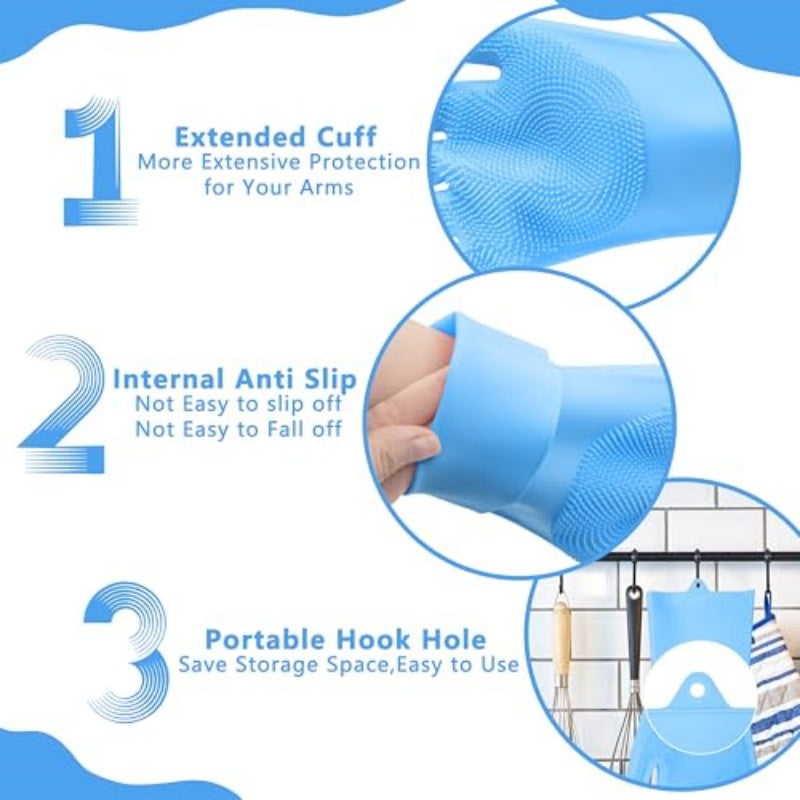 1
Extended Cuff
More Extensive Protection for Your Arms

2
Internal Anti Slip
Not Easy to slip off
Not Easy to Fall off

3
Portable Hook Hole
Save Storage Space,Easy to Use